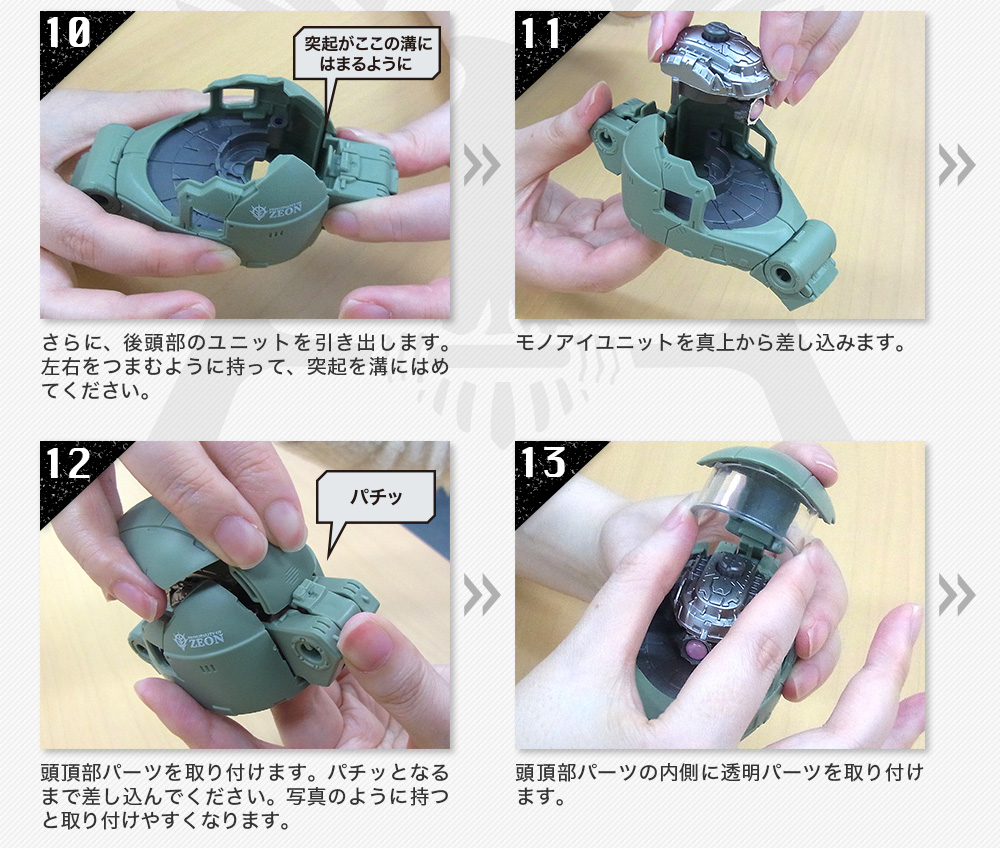 10

突起がここの溝にはまるように

ZEON

さらに、後頭部のユニットを引き出します。左右をつまむように持って、突起を溝にはめてください。

11

モノアイユニットを真上から差し込みます。

12

パチッ

ZEON

頭頂部パーツを取り付けます。パチッとなるまで差し込んでください。写真のように持つと取り付けやすくなります。

13

頭頂部パーツの内側に透明パーツを取り付けます。